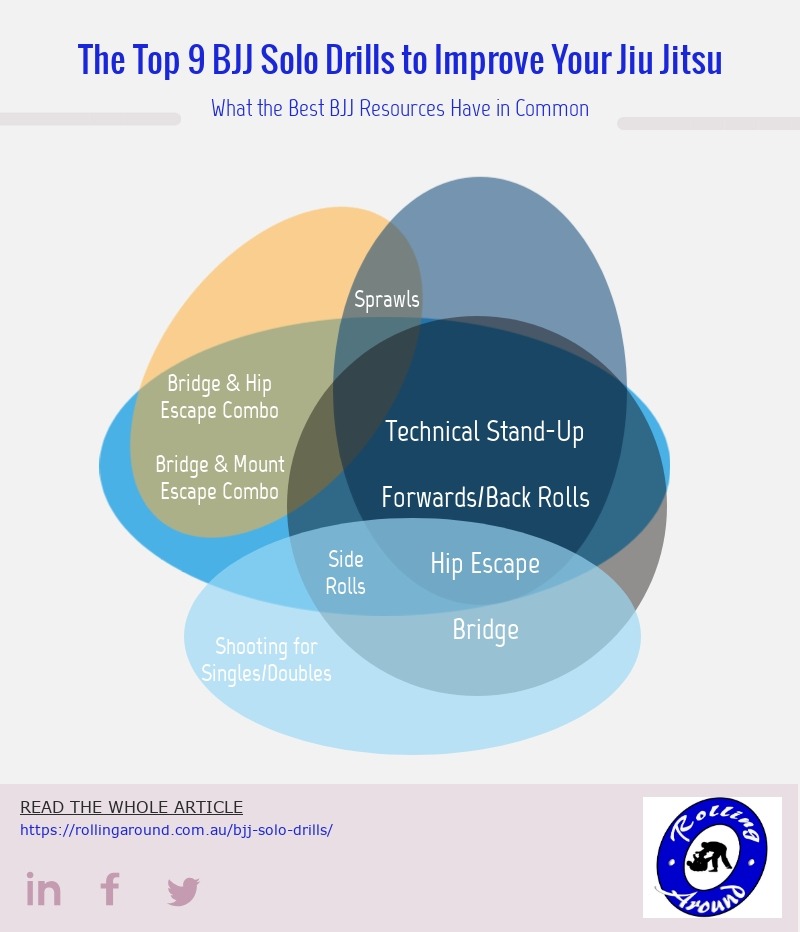 The Top 9 BJJ Solo Drills to Improve Your Jiu Jitsu

What the Best BJJ Resources Have in Common

Sprawls

Bridge & Hip Escape Combo

Bridge & Mount Escape Combo

Technical Stand-Up

Forwards/Back Rolls

Side Rolls

Hip Escape

Bridge

Shooting for Singles/Doubles

READ THE WHOLE ARTICLE
https://rollingaround.com.au/bjj-solo-drills/

in f

Rolling Around